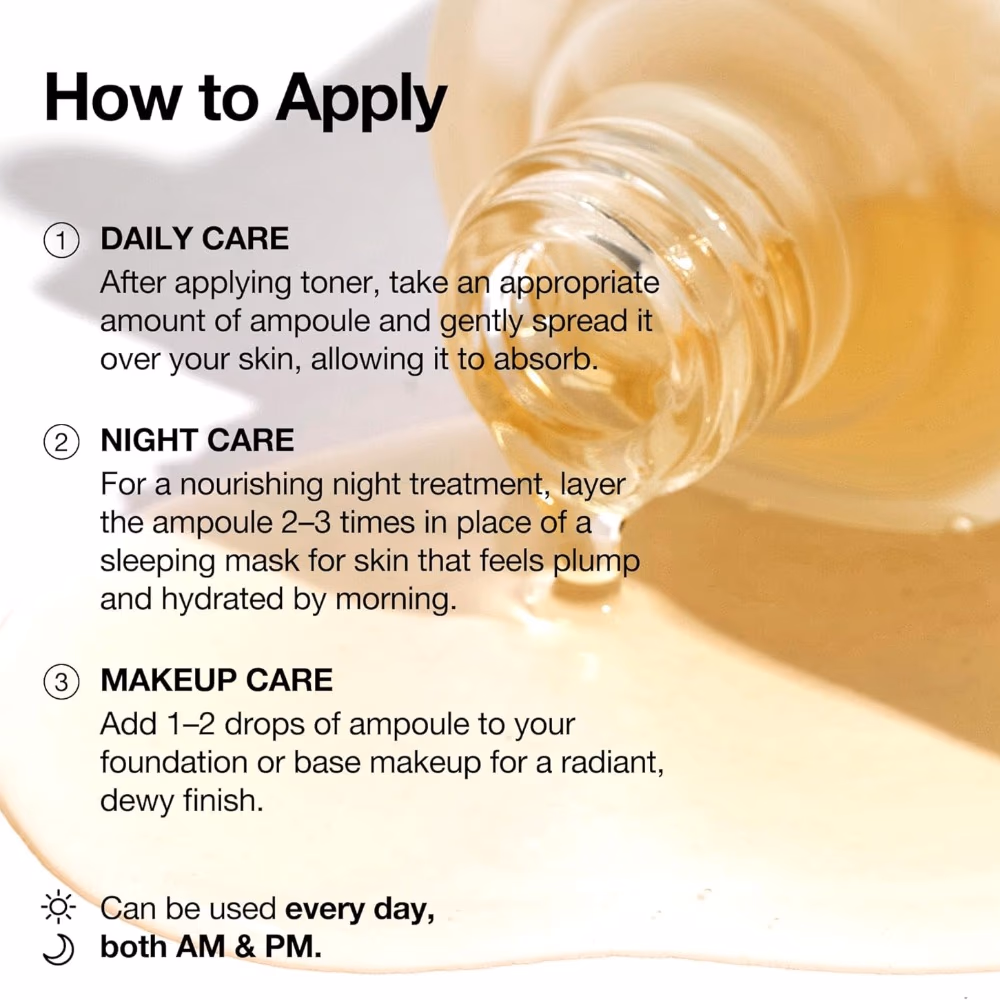 How to Apply

① DAILY CARE
After applying toner, take an appropriate amount of ampoule and gently spread it over your skin, allowing it to absorb.

② NIGHT CARE
For a nourishing night treatment, layer the ampoule 2–3 times in place of a sleeping mask for skin that feels plump and hydrated by morning.

③ MAKEUP CARE
Add 1–2 drops of ampoule to your foundation or base makeup for a radiant, dewy finish.

Can be used every day, both AM & PM.