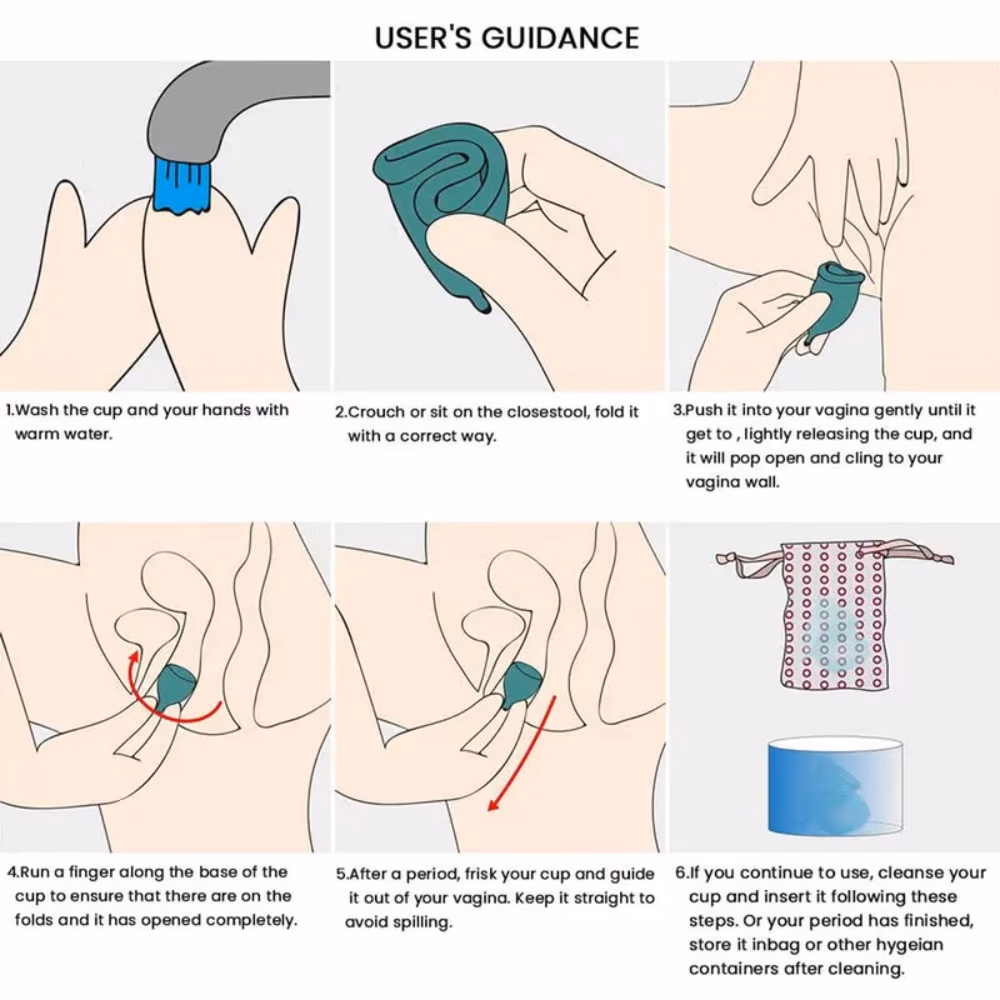 USER'S GUIDANCE

1.Wash the cup and your hands with warm water.

2.Crouch or sit on the closestool, fold it with a correct way.

3.Push it into your vagina gently until it get to , lightly releasing the cup, and it will pop open and cling to your vagina wall.

4.Run a finger along the base of the cup to ensure that there are on the folds and it has opened completely.

5.After a period, frisk your cup and guide it out of your vagina. Keep it straight to avoid spilling.

6.If you continue to use, cleanse your cup and insert it following these steps. Or your period has finished, store it inbag or other hygeian containers after cleaning.