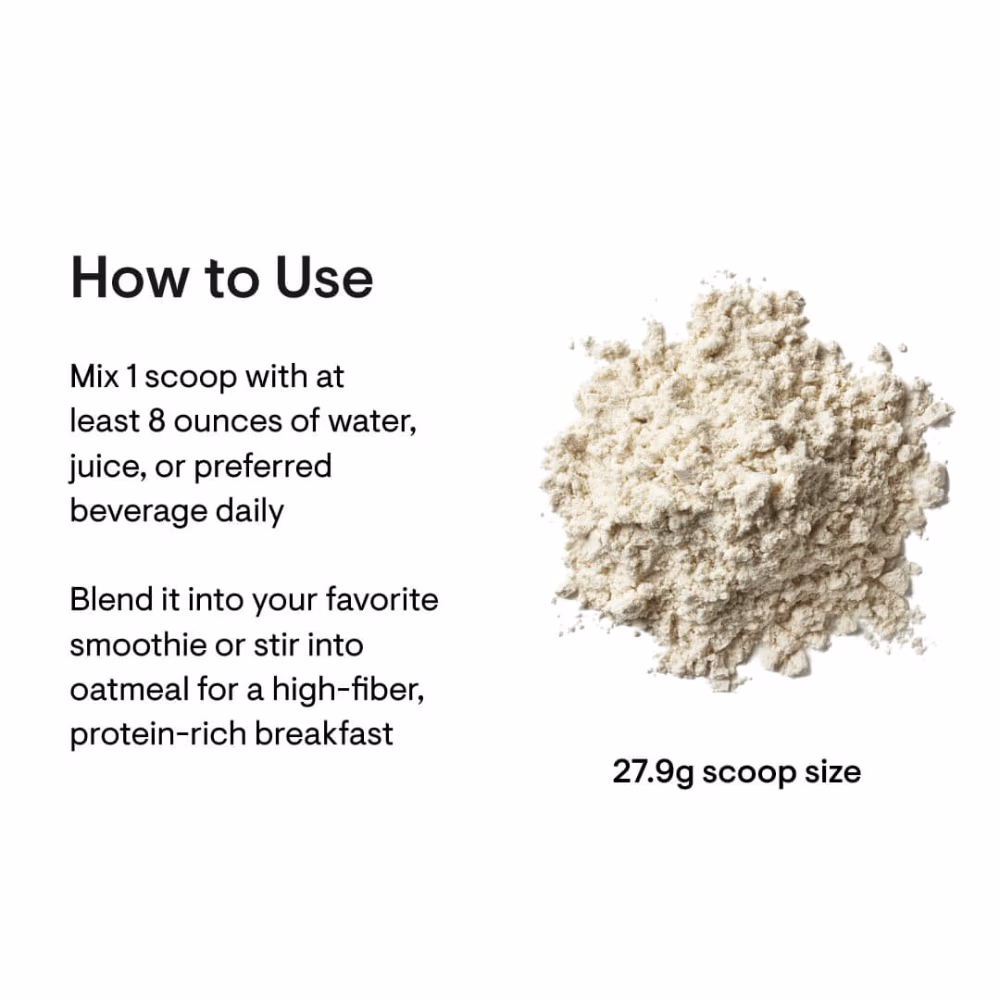 How to Use

Mix 1 scoop with at least 8 ounces of water, juice, or preferred beverage daily

Blend it into your favorite smoothie or stir into oatmeal for a high-fiber, protein-rich breakfast

27.9g scoop size